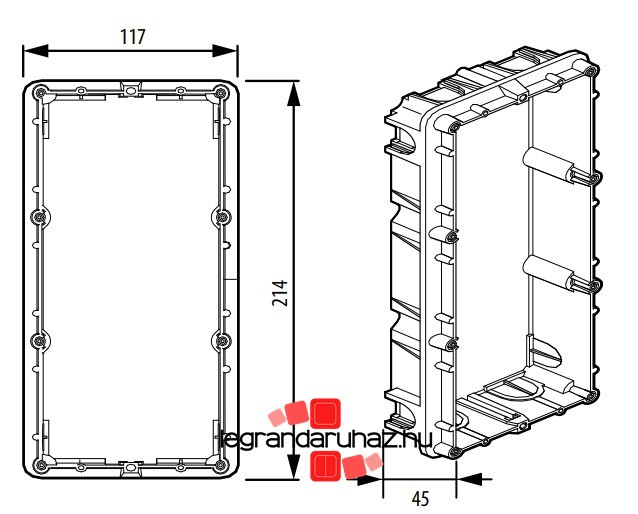 117

214

legrandaruhaz.hu

45