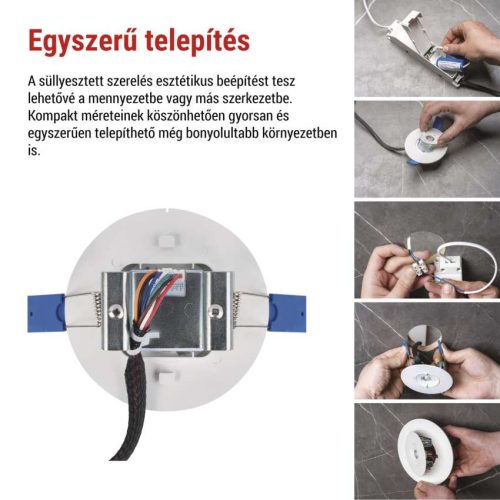 Egyszerű telepítés

A süllyesztett szerelés esztétikus beépítést tesz lehetővé a mennyezetbe vagy más szerkezetbe. Kompakt méreteinek köszönhetően gyorsan és egyszerűen telepíthető még bonyolultabb környezetben is.